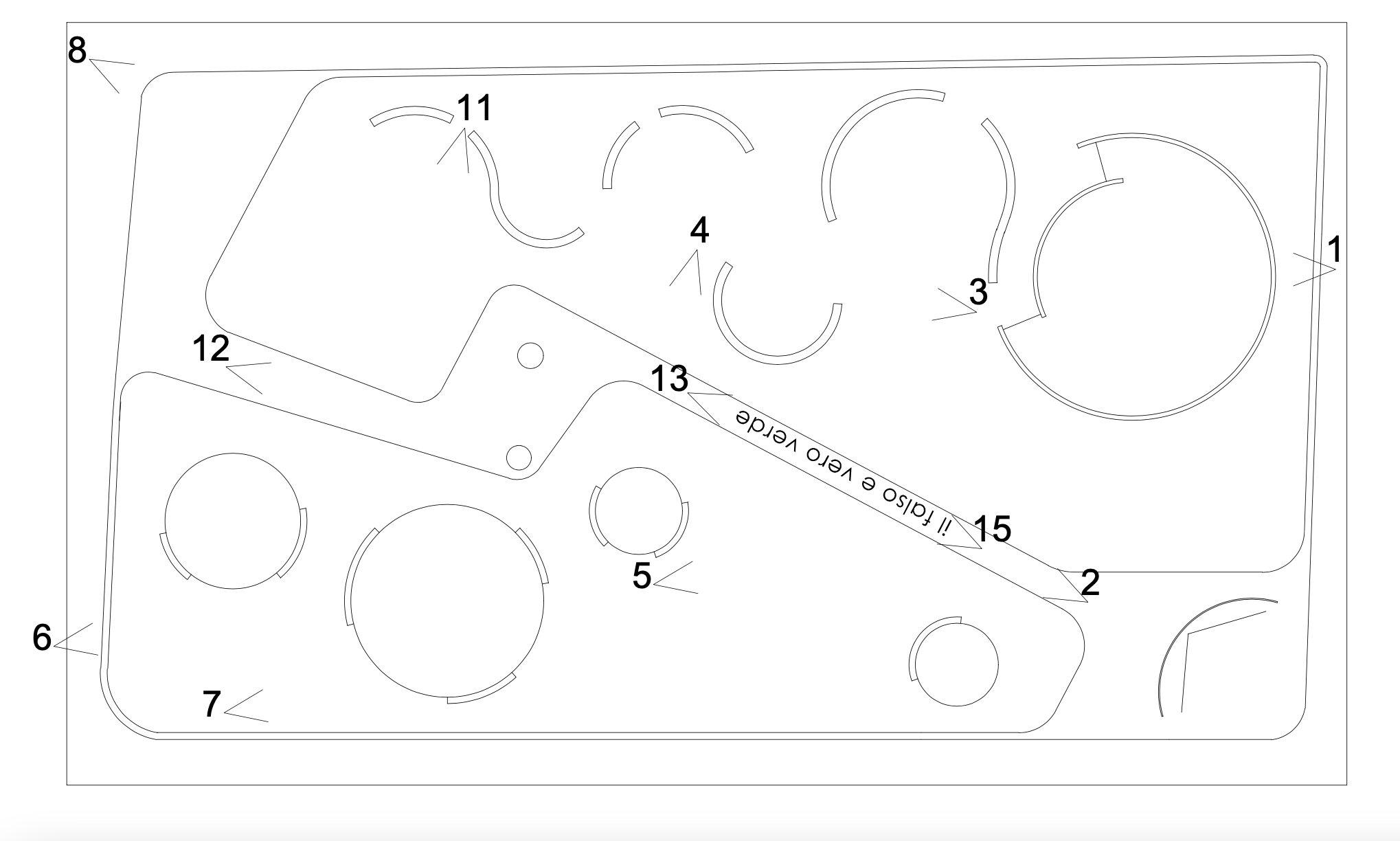 8
11
4
1
3
12
13
il falso e vero verde
15
2
5
6
7